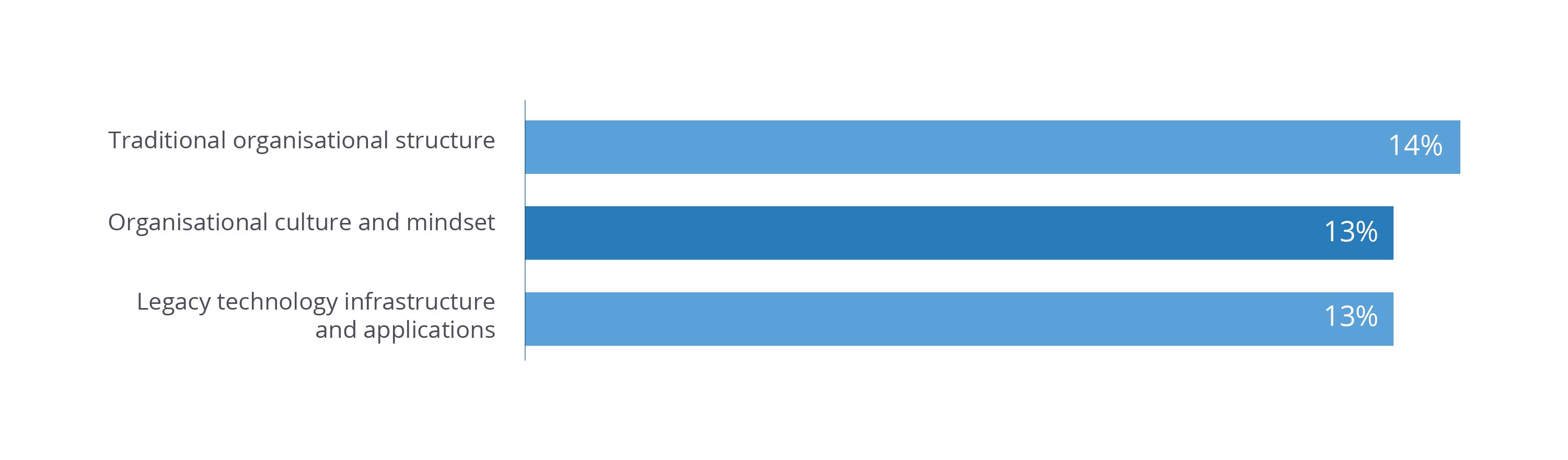 Traditional organisational structure 14%

Organisational culture and mindset 13%

Legacy technology infrastructure and applications 13%