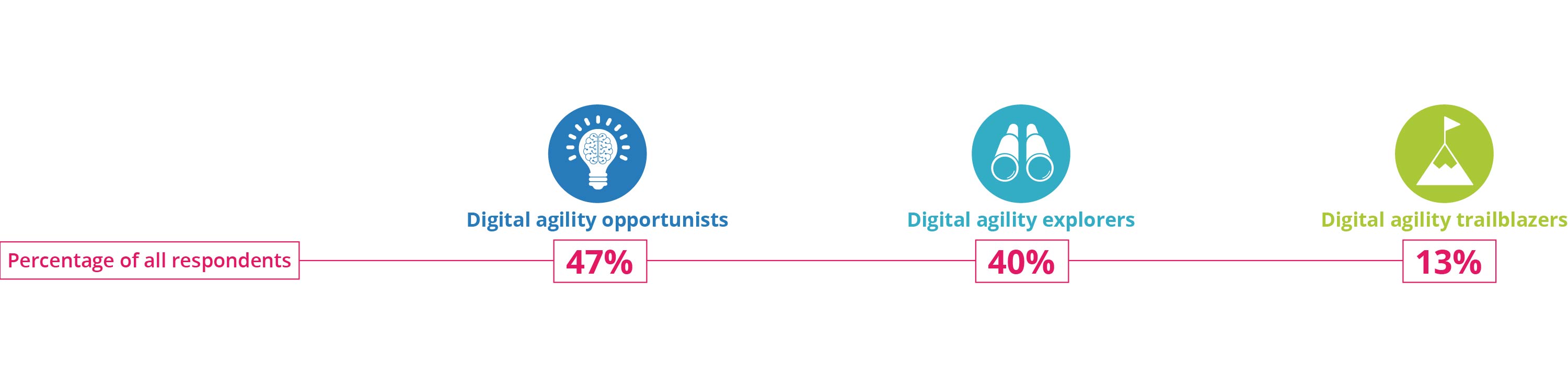 Digital agility opportunists

Digital agility explorers

Digital agility trailblazers

Percentage of all respondents

47%

40%

13%