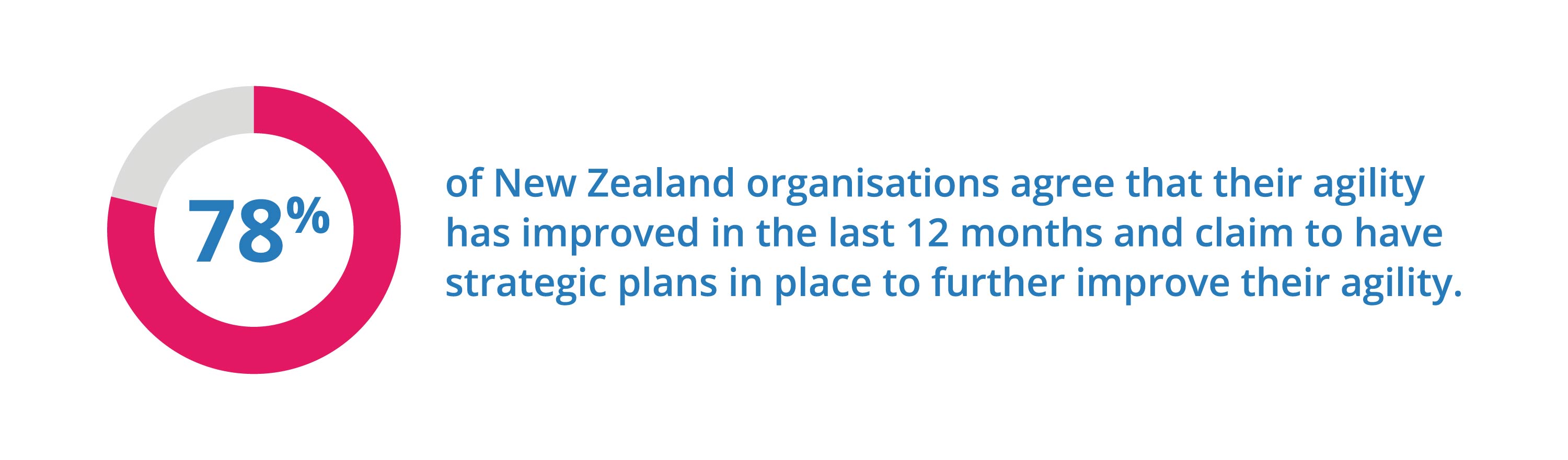 78%

of New Zealand organisations agree that their agility has improved in the last 12 months and claim to have strategic plans in place to further improve their agility.