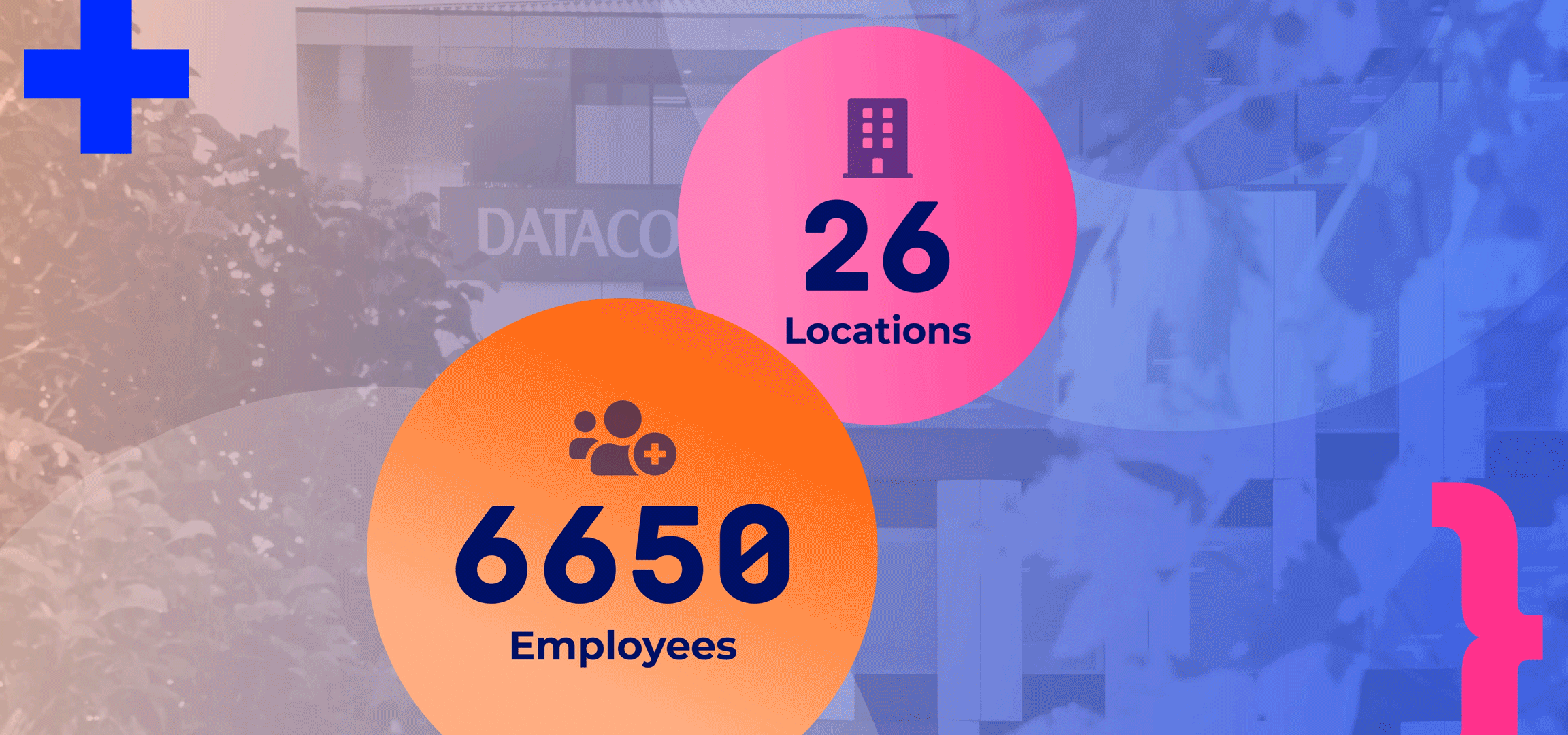 DATACO

26
Locations

6650
Employees