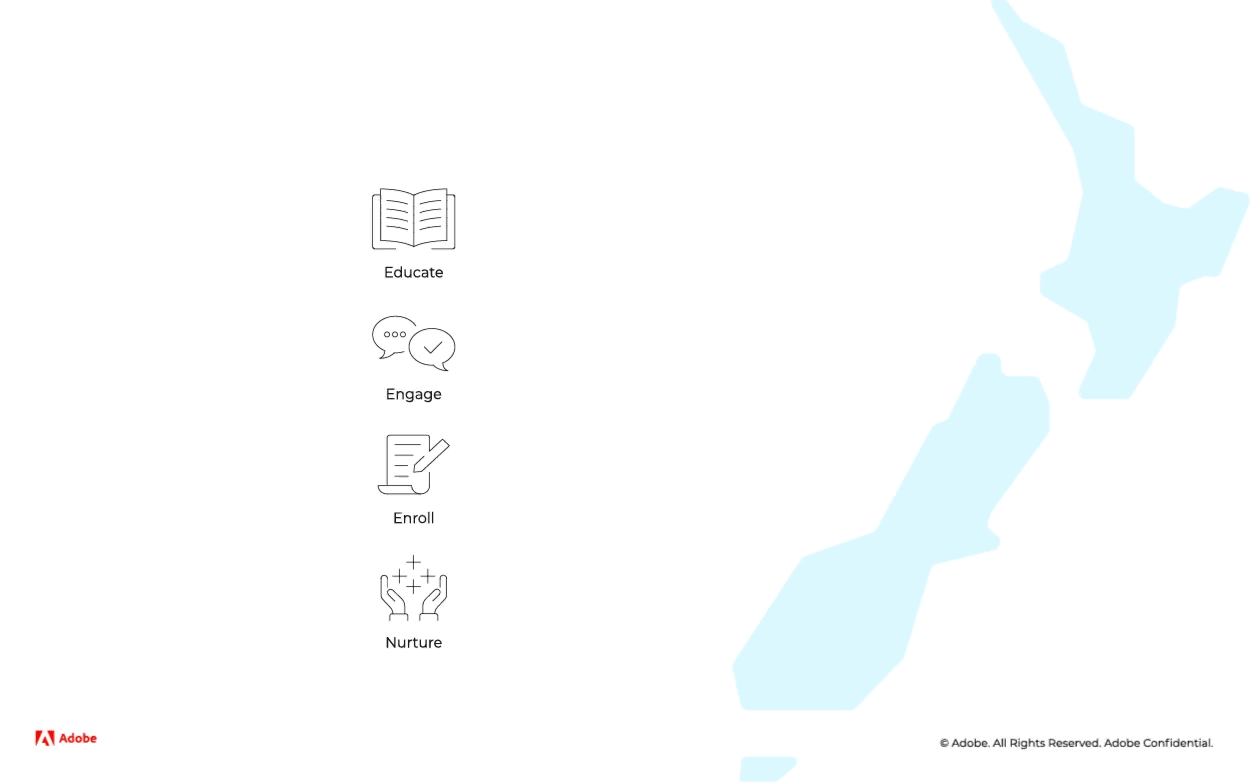 Educate

Engage

Enroll

Nurture

Adobe

© Adobe. All Rights Reserved. Adobe Confidential.