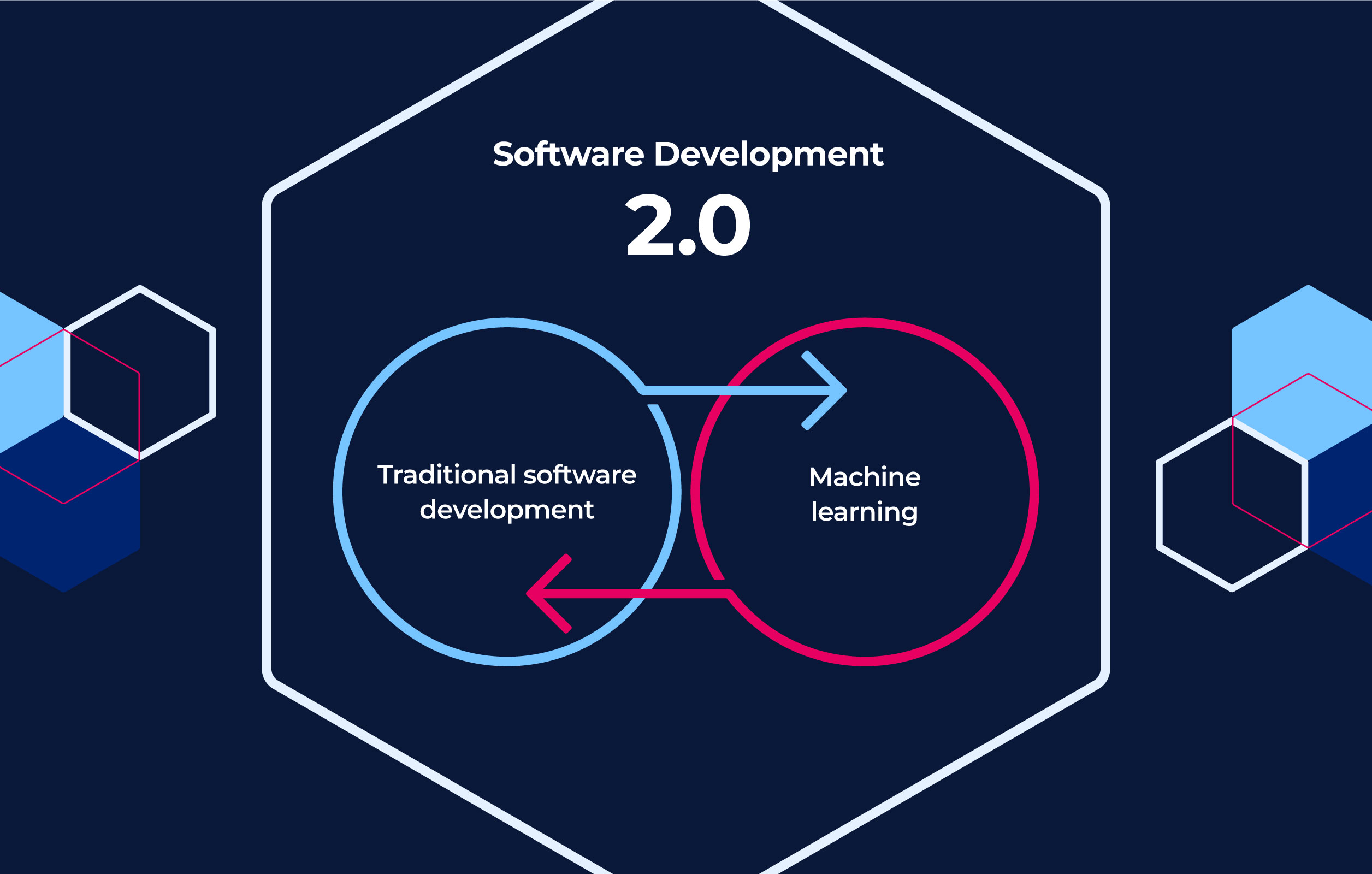 Software Development
2.0

Traditional software development

Machine learning